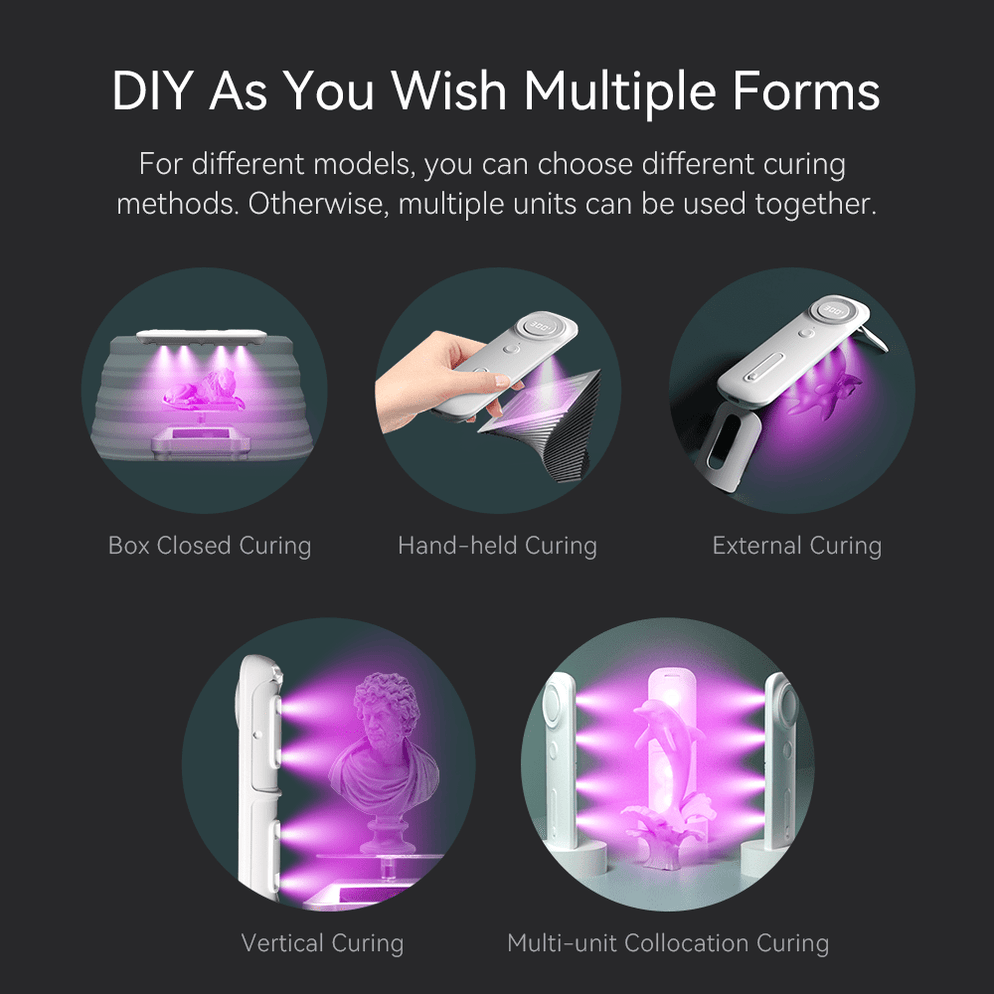 DIY As You Wish Multiple Forms

For different models, you can choose different curing methods. Otherwise, multiple units can be used together.

Box Closed Curing

Hand-held Curing

External Curing

Vertical Curing

Multi-unit Collocation Curing